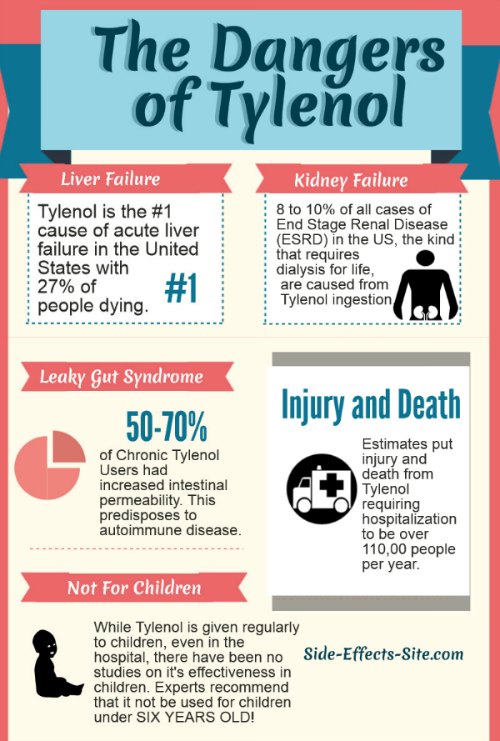 The Dangers of Tylenol

Liver Failure

Tylenol is the #1 cause of acute liver failure in the United States with 27% of people dying.

#1

Kidney Failure

8 to 10% of all cases of End Stage Renal Disease (ESRD) in the US, the kind that requires dialysis for life, are caused from Tylenol ingestion

Leaky Gut Syndrome

50-70%

of Chronic Tylenol Users had increased intestinal permeability. This predisposes to autoimmune disease.

Injury and Death

Estimates put injury and death from Tylenol requiring hospitalization to be over 110,00 people per year.

Not For Children

While Tylenol is given regularly to children, even in the hospital, there have been no studies on it's effectiveness in children. Experts recommend that it not be used for children under SIX YEARS OLD!

Side-Effects-Site.com